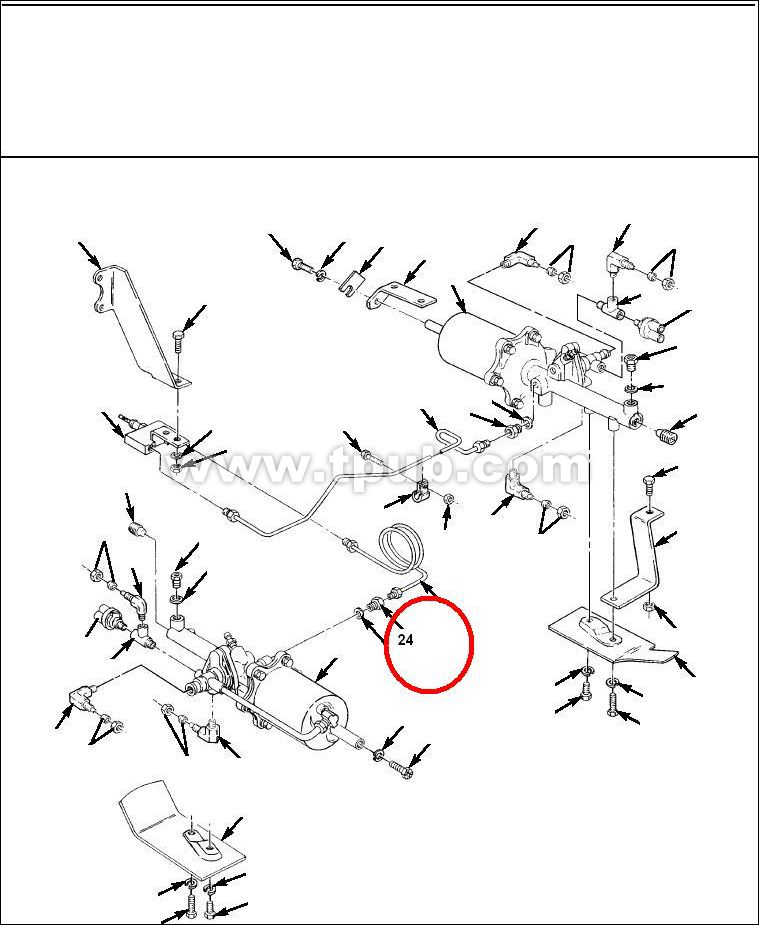 www.tpub.com

24